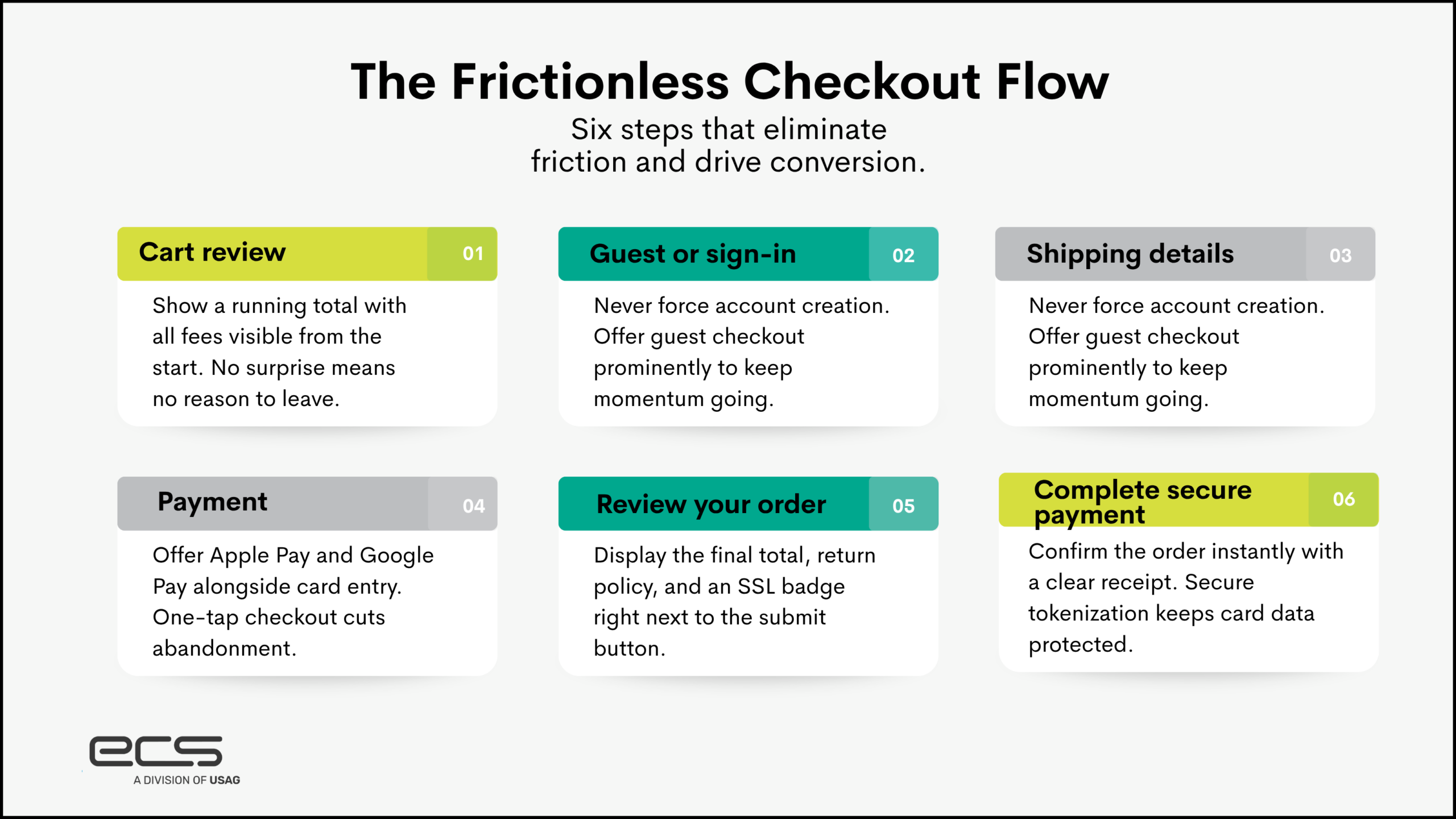 The Frictionless Checkout Flow

Six steps that eliminate friction and drive conversion.

Cart review 01

Show a running total with all fees visible from the start. No surprise means no reason to leave.

Guest or sign-in 02

Never force account creation. Offer guest checkout prominently to keep momentum going.

Shipping details 03

Never force account creation. Offer guest checkout prominently to keep momentum going.

Payment 04

Offer Apple Pay and Google Pay alongside card entry. One-tap checkout cuts abandonment.

Review your order 05

Display the final total, return policy, and an SSL badge right next to the submit button.

Complete secure payment 06

Confirm the order instantly with a clear receipt. Secure tokenization keeps card data protected.

ecs
A DIVISION OF USAG