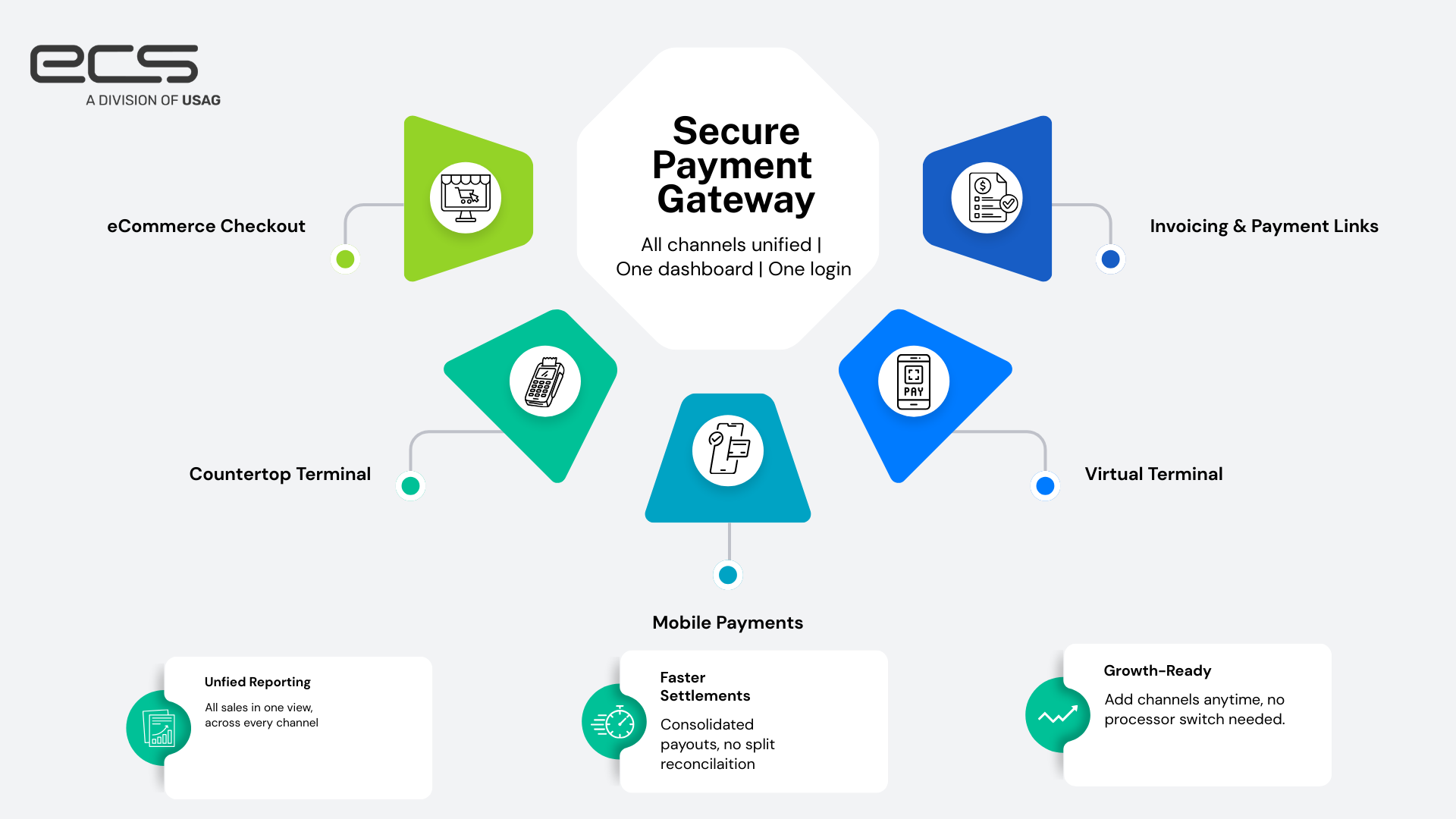 ecs
A DIVISION OF USAG

Secure Payment Gateway

All channels unified | One dashboard | One login

eCommerce Checkout

Invoicing & Payment Links

PAY

Countertop Terminal

Virtual Terminal

Mobile Payments

Unfied Reporting

All sales in one view, across every channel

Faster Settlements

Consolidated payouts, no split reconcilaition

Growth-Ready

Add channels anytime, no processor switch needed.