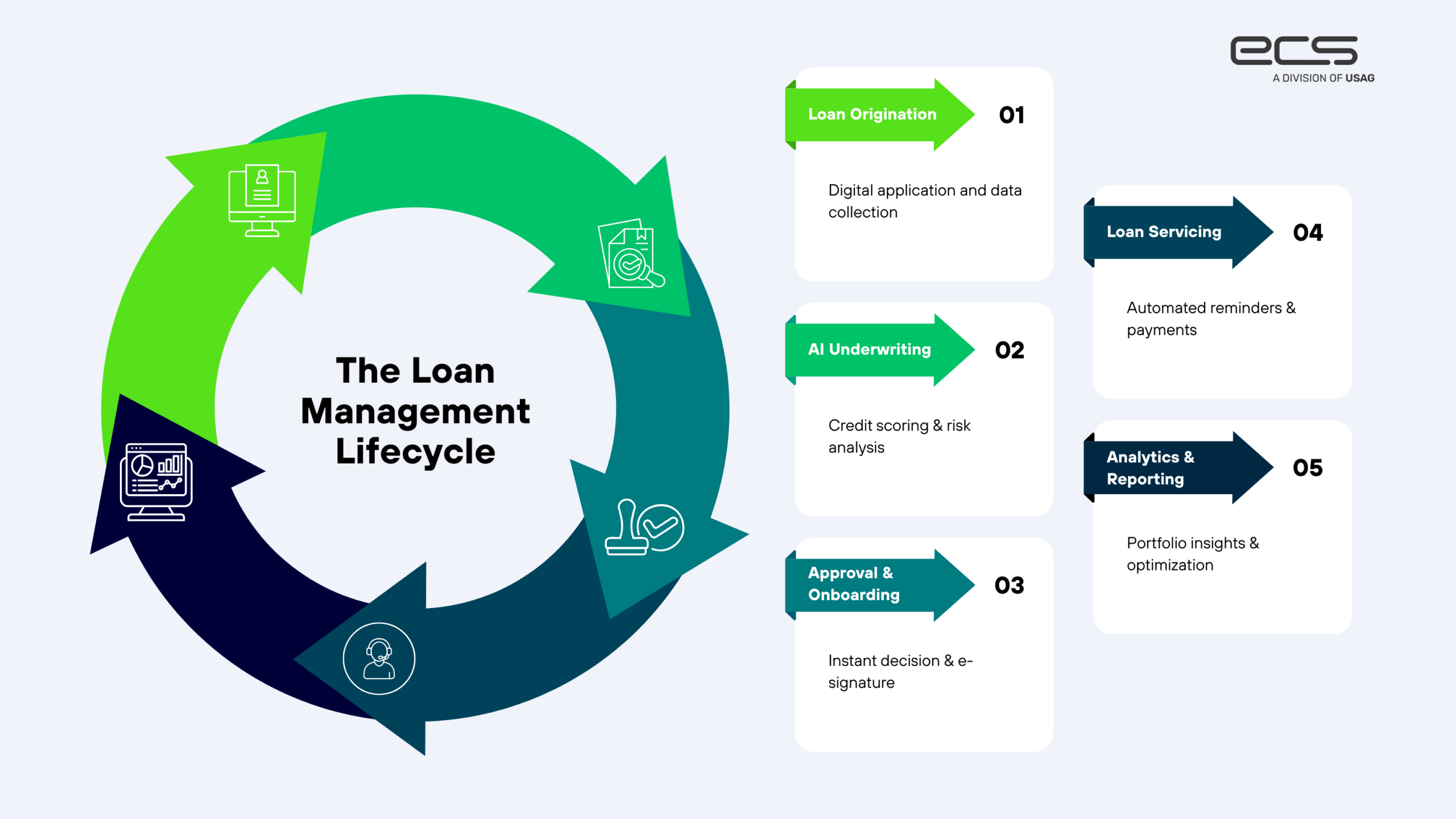 ecs
A DIVISION OF USAG

The Loan Management Lifecycle

Loan Origination 01

Digital application and data collection

AI Underwriting 02

Credit scoring & risk analysis

Approval & Onboarding 03

Instant decision & e-signature

Loan Servicing 04

Automated reminders & payments

Analytics & Reporting 05

Portfolio insights & optimization