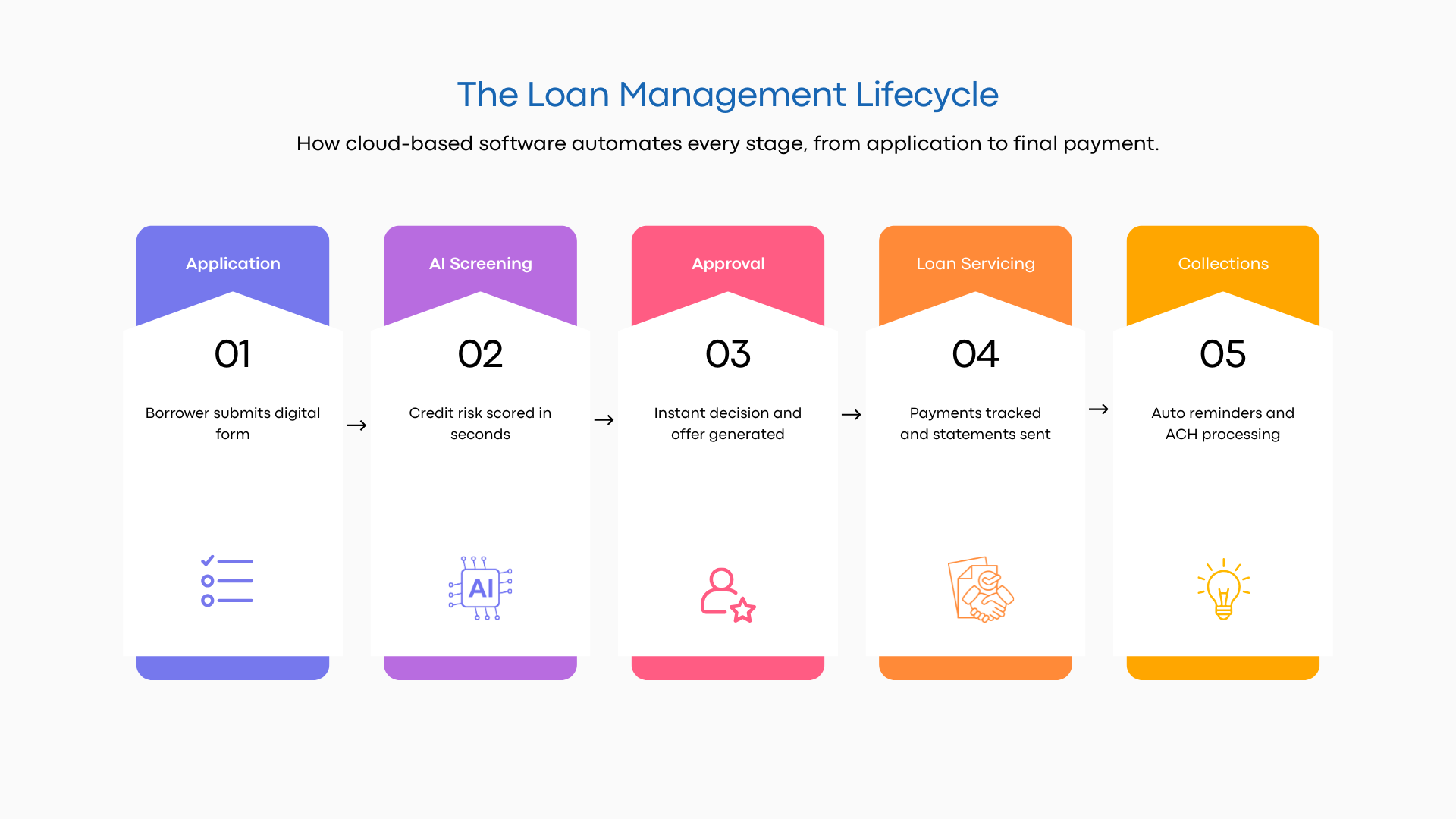 The Loan Management Lifecycle

How cloud-based software automates every stage, from application to final payment.

Application

01

Borrower submits digital form

→

AI Screening

02

Credit risk scored in seconds

AI

→

Approval

03

Instant decision and offer generated

→

Loan Servicing

04

Payments tracked and statements sent

→

Collections

05

Auto reminders and ACH processing